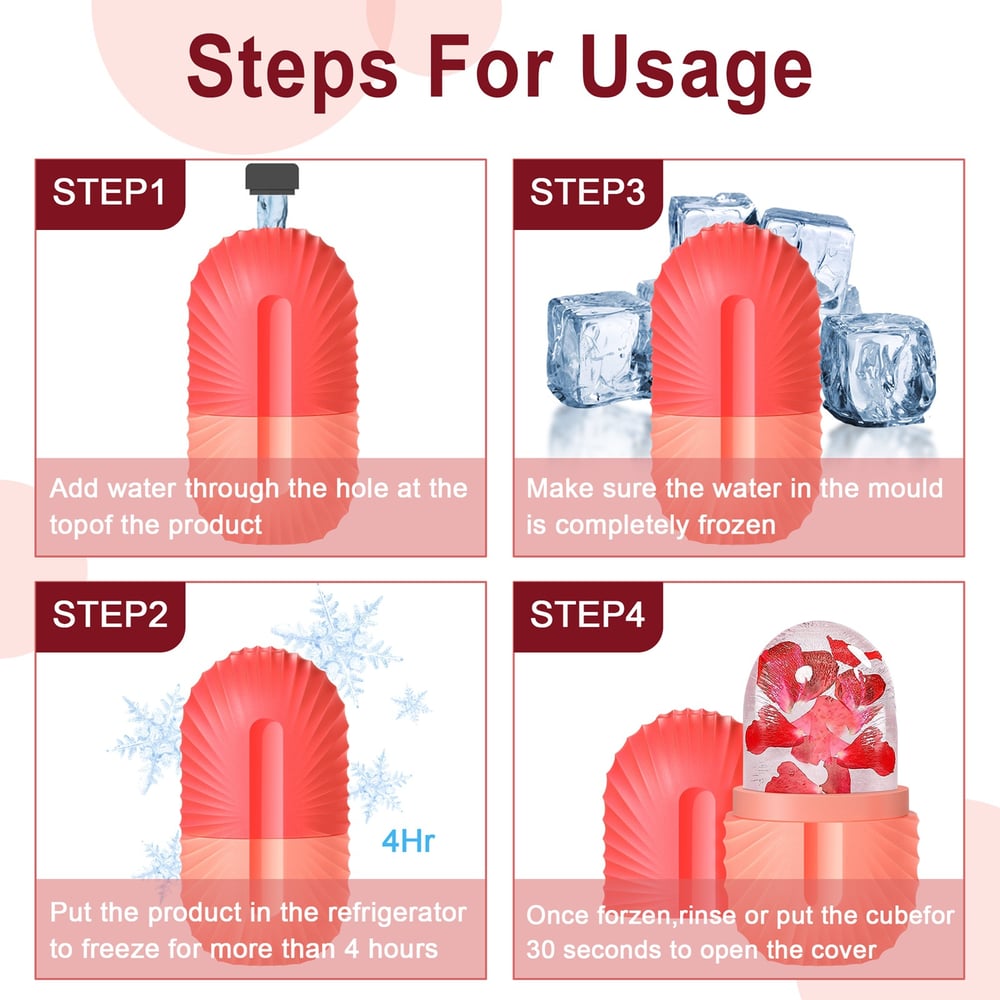 Steps For Usage

STEP1

Add water through the hole at the topof the product

STEP3

Make sure the water in the mould is completely frozen

STEP2

4Hr

Put the product in the refrigerator to freeze for more than 4 hours

STEP4

Once forzen,rinse or put the cubefor 30 seconds to open the cover